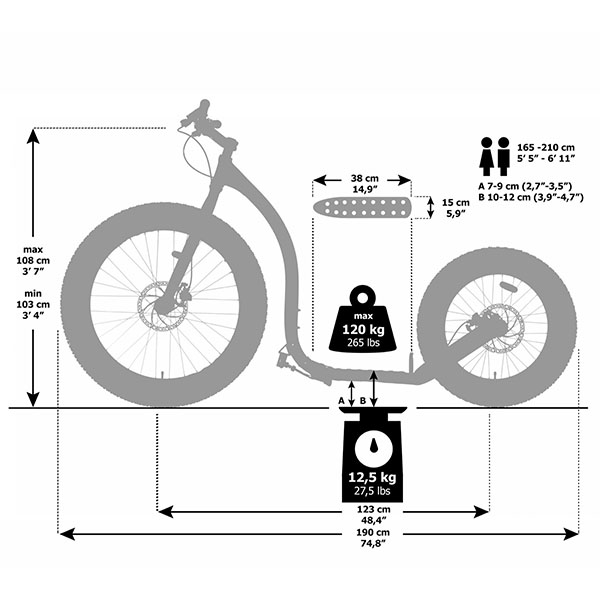 max
108 cm
3' 7"

min
103 cm
3' 4"

38 cm
14,9"

15 cm
5,9"

165 -210 cm
5' 5" - 6' 11"

A 7-9 cm (2,7"-3,5")
B 10-12 cm (3,9"-4,7")

max
120 kg
265 lbs

A B

12,5 kg
27,5 lbs

123 cm
48,4"

190 cm
74,8"